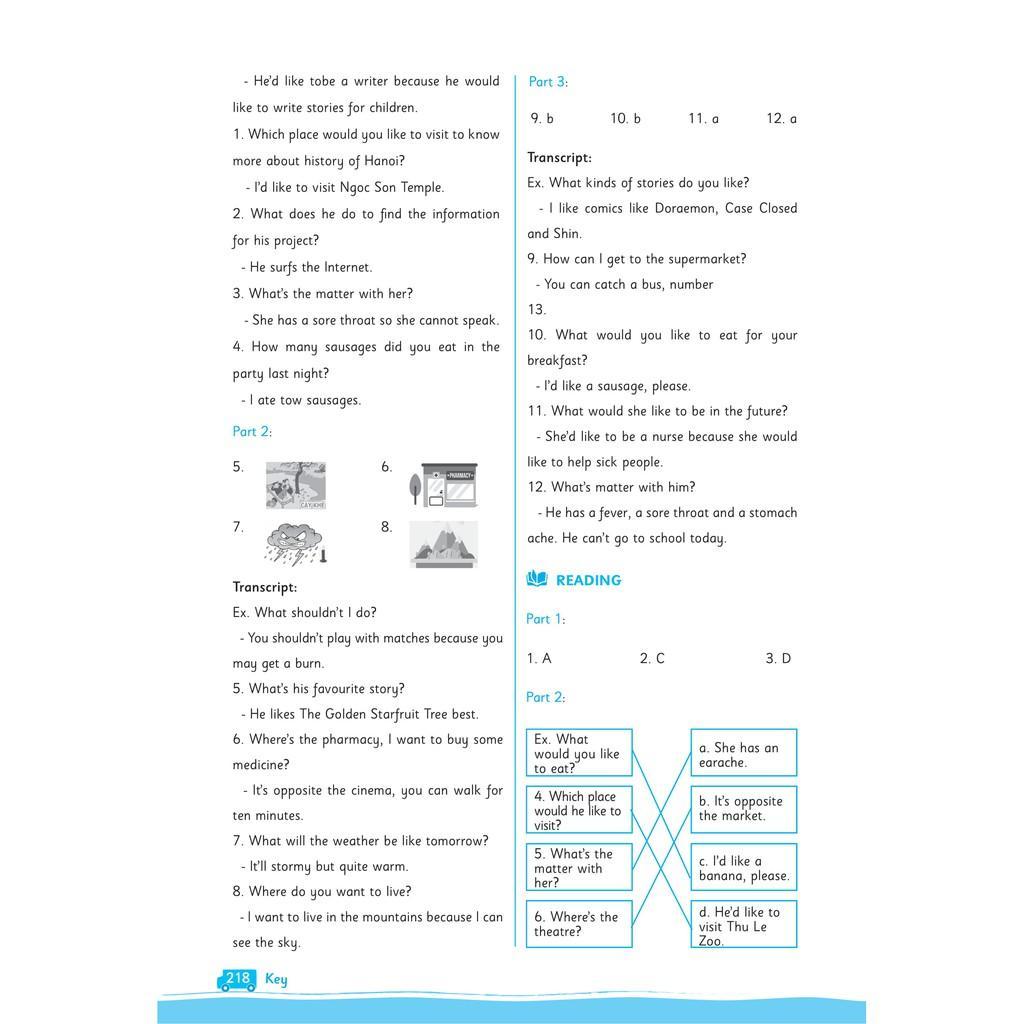 - He'd like tobe a writer because he would like to write stories for children.

1. Which place would you like to visit to know more about history of Hanoi?

- I'd like to visit Ngoc Son Temple.

2. What does he do to find the information for his project?

- He surfs the Internet.

3. What's the matter with her?

- She has a sore throat so she cannot speak.

4. How many sausages did you eat in the party last night?

- I ate tow sausages.

Part 2:

5. CÂY KHẾ

6. PHARMACY

7.

8.

Transcript:

Ex. What shouldn't I do?

- You shouldn't play with matches because you may get a burn.

5. What's his favourite story?

- He likes The Golden Starfruit Tree best.

6. Where's the pharmacy, I want to buy some medicine?

- It's opposite the cinema, you can walk for ten minutes.

7. What will the weather be like tomorrow?

- It'll stormy but quite warm.

8. Where do you want to live?

- I want to live in the mountains because I can see the sky.

Part 3:

9. b 10. b 11. a 12. a

Transcript:

Ex. What kinds of stories do you like?

- I like comics like Doraemon, Case Closed and Shin.

9. How can I get to the supermarket?

- You can catch a bus, number 13.

10. What would you like to eat for your breakfast?

- I'd like a sausage, please.

11. What would she like to be in the future?

- She'd like to be a nurse because she would like to help sick people.

12. What's matter with him?

- He has a fever, a sore throat and a stomach ache. He can't go to school today.

READING

Part 1:

1. A 2. C 3. D

Part 2:

Ex. What would you like to eat?

4. Which place would he like to visit?

5. What's the matter with her?

6. Where's the theatre?

a. She has an earache.

b. It's opposite the market.

c. I'd like a banana, please.

d. He'd like to visit Thu Le Zoo.

218 Key