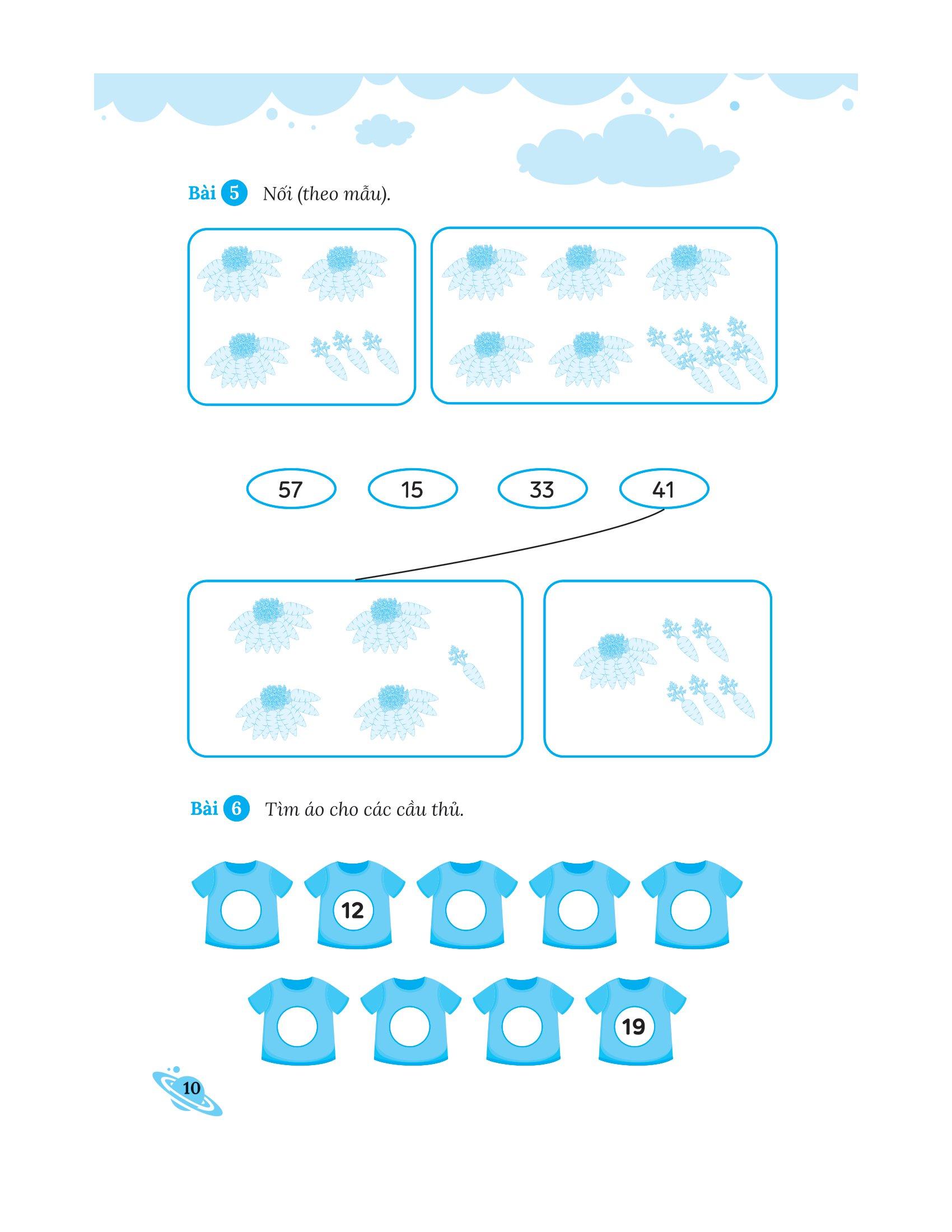 Bài 5 Nối (theo mẫu).

57 15 33 41

Bài 6 Tìm áo cho các cầu thủ.

12

19

10