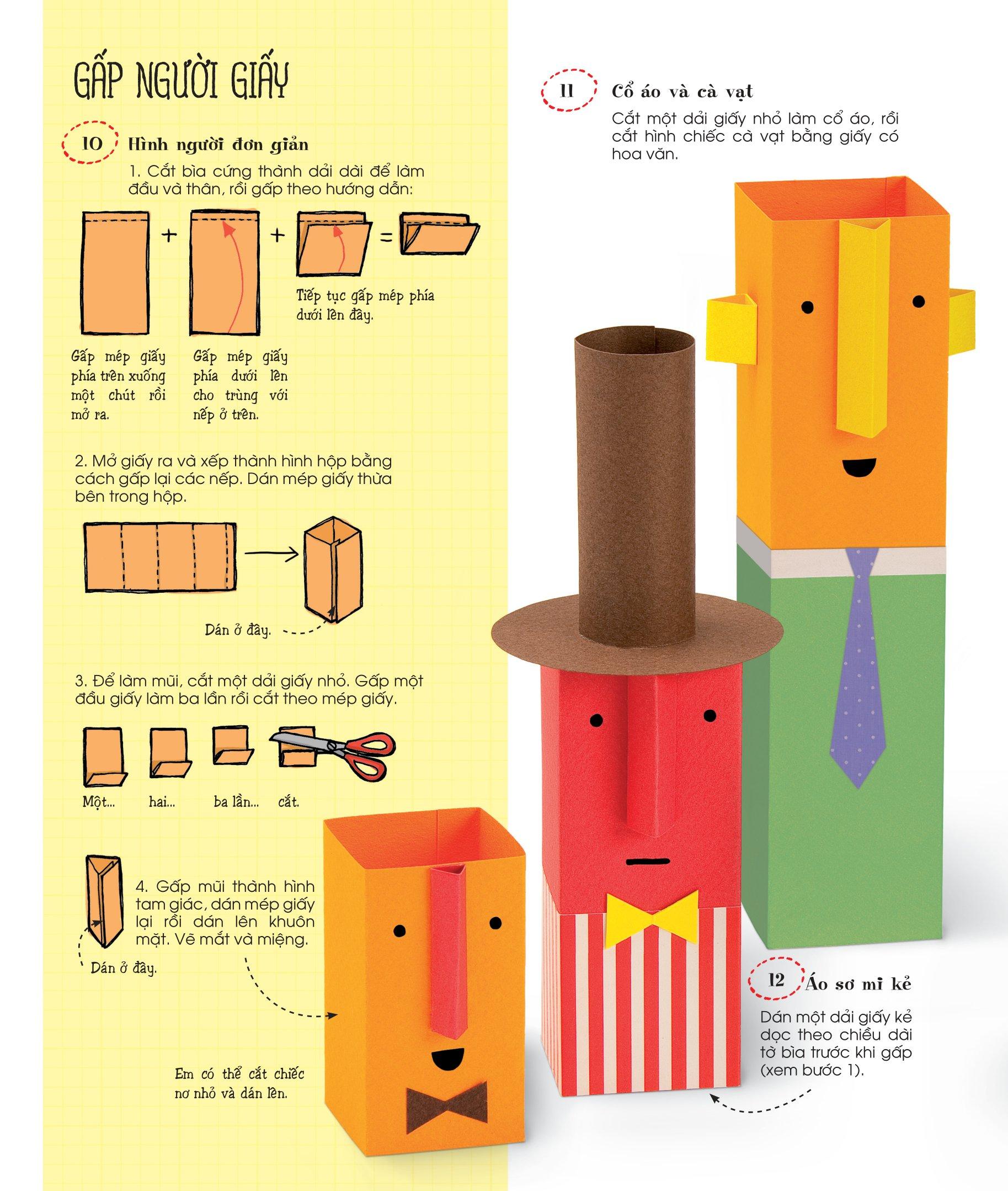 GẤP NGƯỜI GIẤY

10 Hình người đơn giản

1. Cắt bìa cứng thành dải dài để làm đầu và thân, rồi gấp theo hướng dẫn:

+ + =

Gấp mép giấy phía trên xuống một chút rồi mở ra.

Gấp mép giấy phía dưới lên cho trùng với nếp ở trên.

Tiếp tục gấp mép phía dưới lên đây.

2. Mở giấy ra và xếp thành hình hộp bằng cách gấp lại các nếp. Dán mép giấy thừa bên trong hộp.

Dán ở đây.

3. Để làm mũi, cắt một dải giấy nhỏ. Gấp một đầu giấy làm ba lần rồi cắt theo mép giấy.

Một... hai... ba lần... cắt.

4. Gấp mũi thành hình tam giác, dán mép giấy lại rồi dán lên khuôn mặt. Vẽ mắt và miệng.

Dán ở đây.

Em có thể cắt chiếc nơ nhỏ và dán lên.

11 Cổ áo và cà vạt

Cắt một dải giấy nhỏ làm cổ áo, rồi cắt hình chiếc cà vạt bằng giấy có hoa văn.

12 Áo sơ mi kẻ

Dán một dải giấy kẻ dọc theo chiều dài tờ bìa trước khi gấp (xem bước 1).