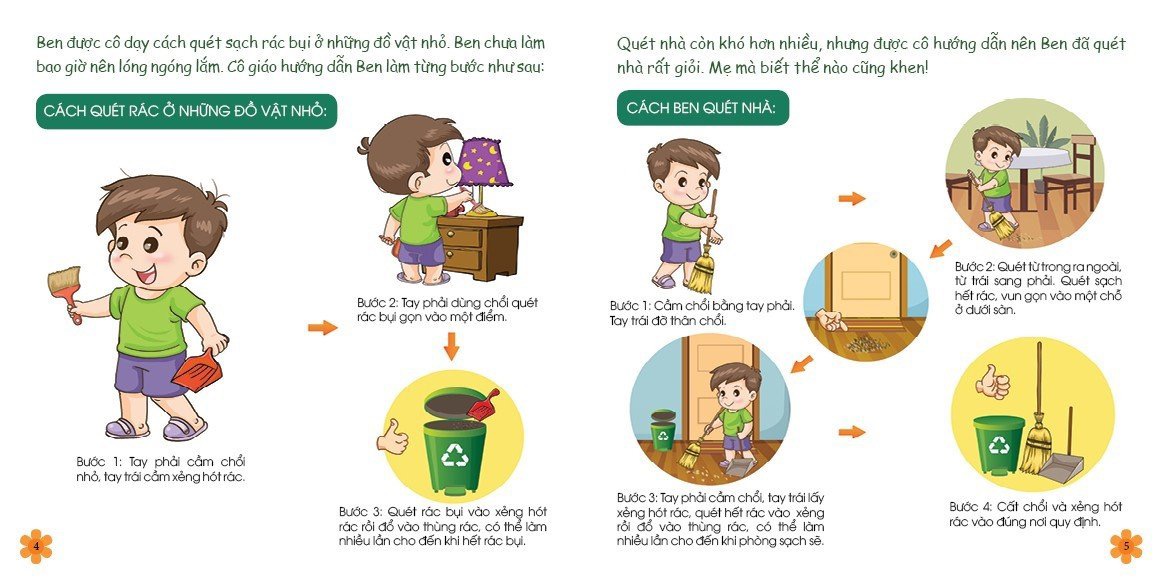 Ben được cô dạy cách quét sạch rác bụi ở những đồ vật nhỏ. Ben chưa làm bao giờ nên lóng ngóng lắm. Cô giáo hướng dẫn Ben làm từng bước như sau:

CÁCH QUÉT RÁC Ở NHỮNG ĐỒ VẬT NHỎ:

Bước 1: Tay phải cầm chổi nhỏ, tay trái cầm xẻng hót rác.

Bước 2: Tay phải dùng chổi quét rác bụi gọn vào một điểm.

Bước 3: Quét rác bụi vào xẻng hót rác rồi đổ vào thùng rác, có thể làm nhiều lần cho đến khi hết rác bụi.

4

Quét nhà còn khó hơn nhiều, nhưng được cô hướng dẫn nên Ben đã quét nhà rất giỏi. Mẹ mà biết thể nào cũng khen!

CÁCH BEN QUÉT NHÀ:

Bước 1: Cầm chổi bằng tay phải. Tay trái đỡ thân chổi.

Bước 2: Quét từ trong ra ngoài, từ trái sang phải. Quét sạch hết rác, vun gọn vào một chỗ ở dưới sàn.

Bước 3: Tay phải cầm chổi, tay trái lấy xẻng hót rác, quét hết rác vào xẻng rồi đổ vào thùng rác, có thể làm nhiều lần cho đến khi phòng sạch sẽ.

Bước 4: Cất chổi và xẻng hót rác vào đúng nơi quy định.

5