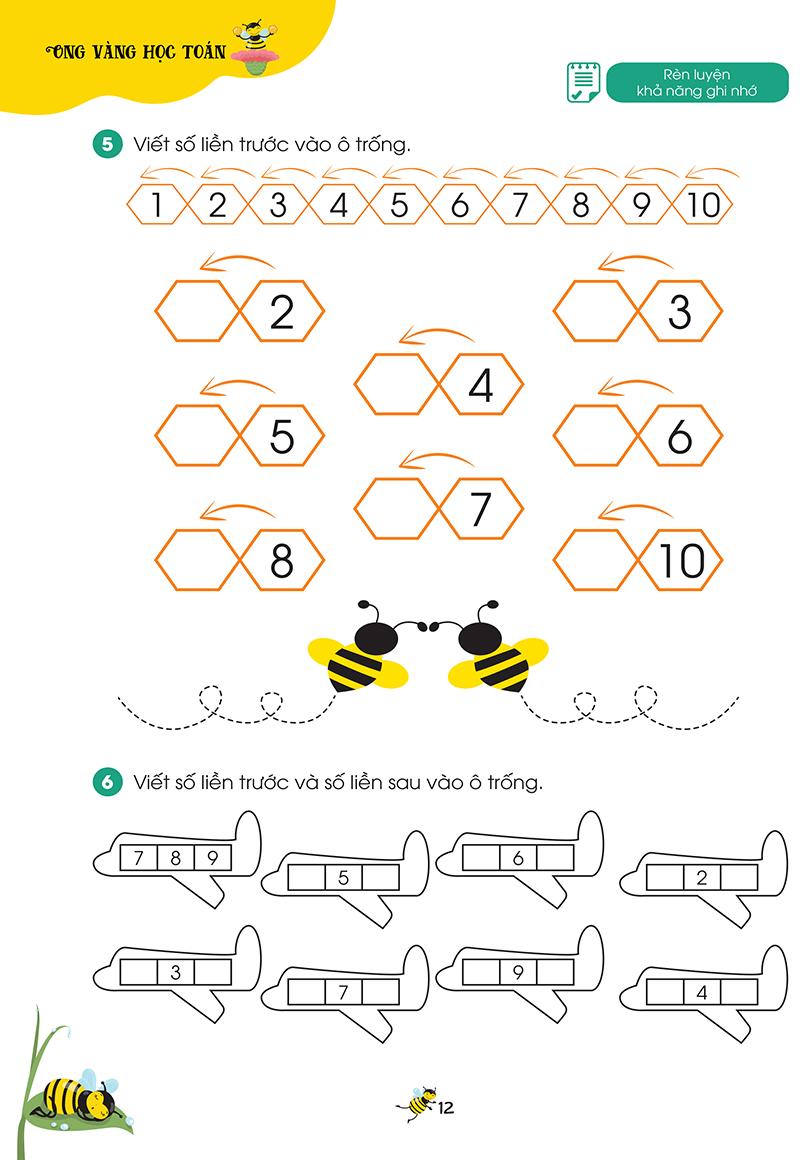 ONG VÀNG HỌC TOÁN

Rèn luyện khả năng ghi nhớ

5 Viết số liền trước vào ô trống.

1 2 3 4 5 6 7 8 9 10

2

3

4

5

6

7

8

10

6 Viết số liền trước và số liền sau vào ô trống.

7 8 9

5

6

2

3

7

9

4

12