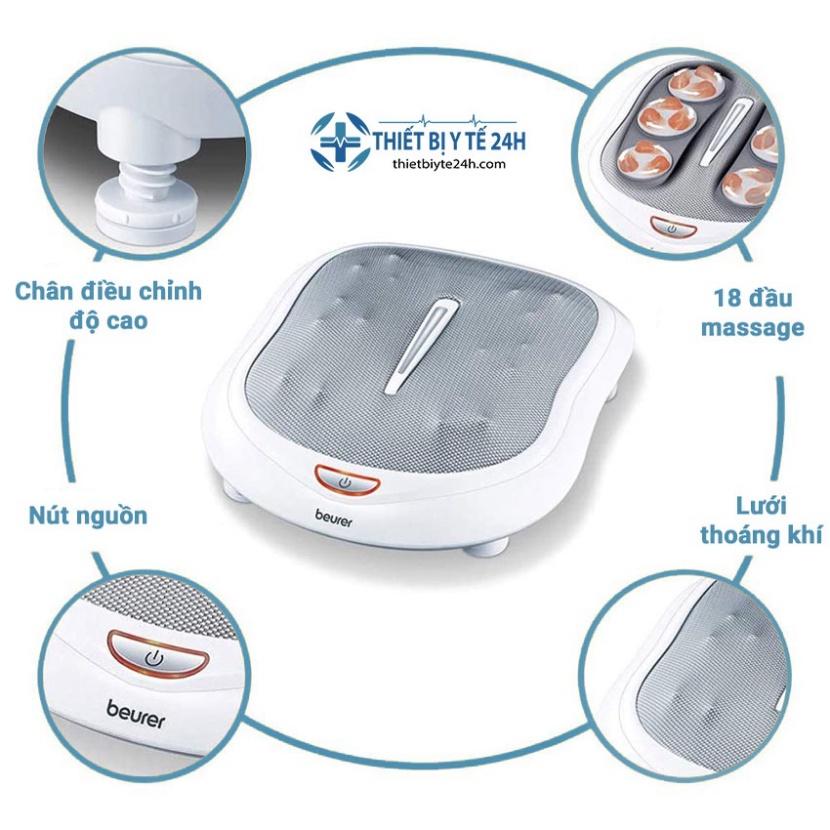 THIẾT BỊ Y TẾ 24H
thietbiyte24h.com

Chân điều chỉnh độ cao

18 đầu massage

beurer

Nút nguồn

Lưới thoáng khí

beurer