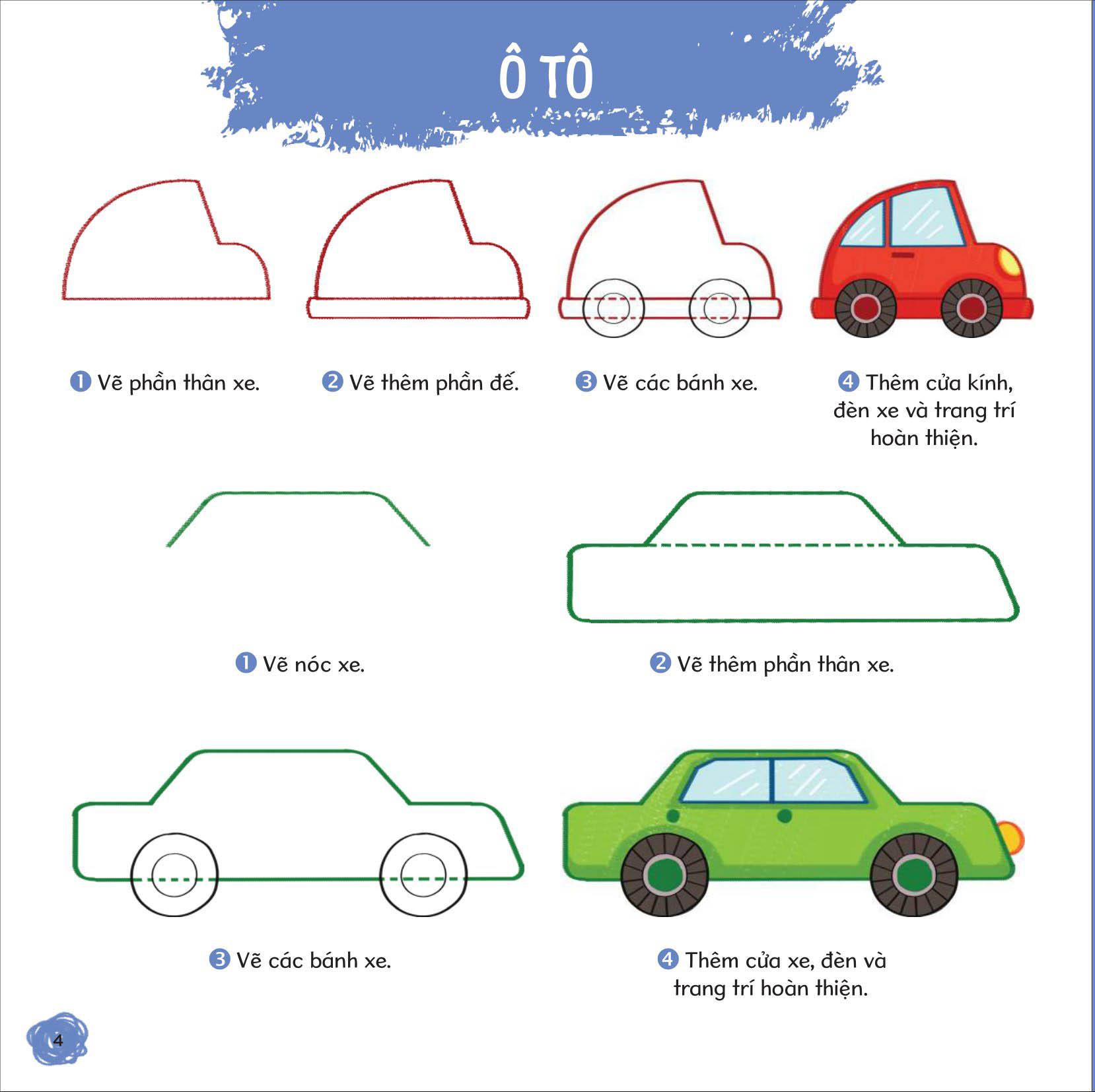 Ô TÔ

1 Vẽ phần thân xe.

2 Vẽ thêm phần đế.

3 Vẽ các bánh xe.

4 Thêm cửa kính, đèn xe và trang trí hoàn thiện.

1 Vẽ nóc xe.

2 Vẽ thêm phần thân xe.

3 Vẽ các bánh xe.

4 Thêm cửa xe, đèn và trang trí hoàn thiện.

4