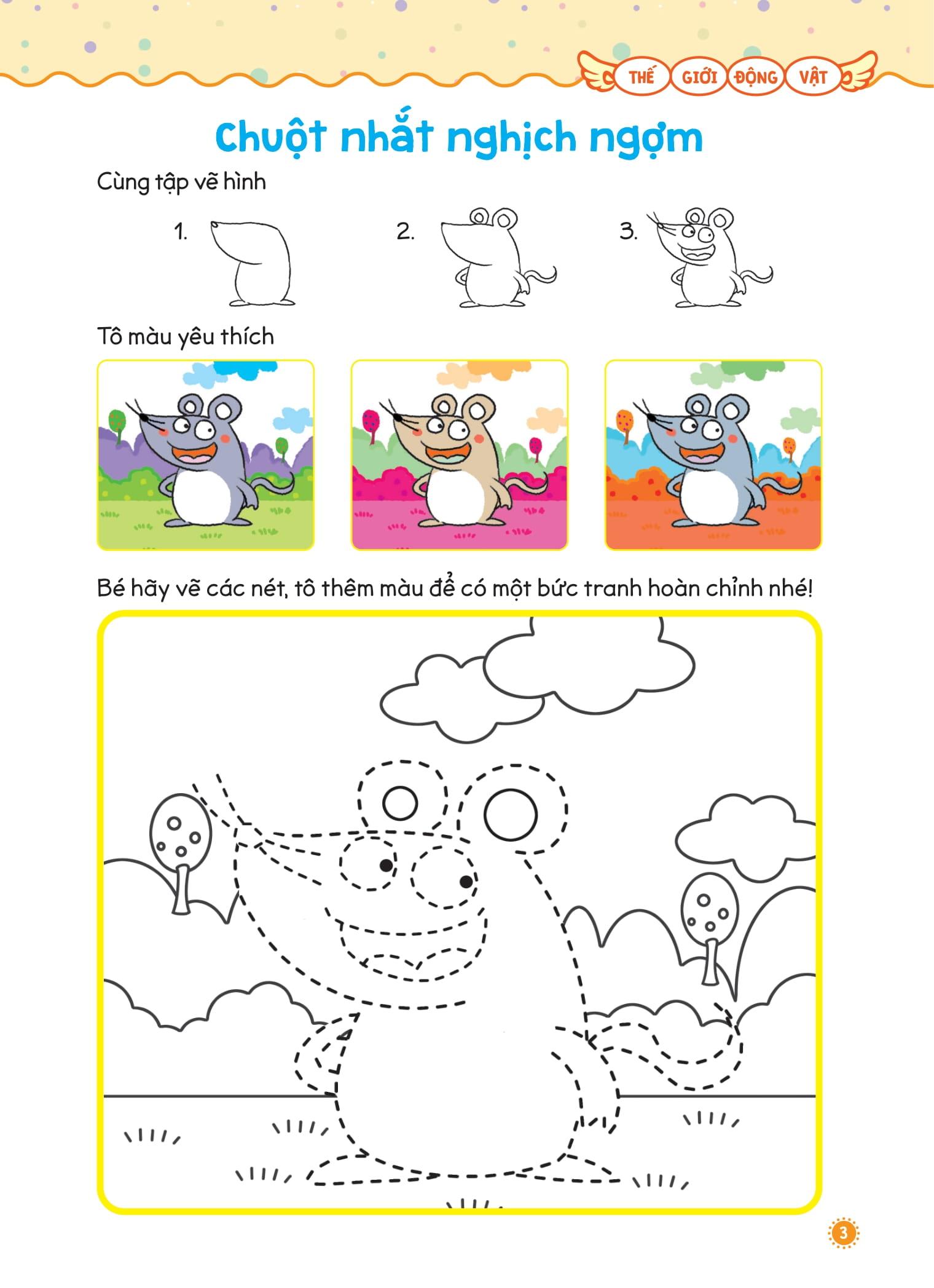 THẾ GIỚI ĐỘNG VẬT

Chuột nhắt nghịch ngợm

Cùng tập vẽ hình

1.

2.

3.

Tô màu yêu thích

Bé hãy vẽ các nét, tô thêm màu để có một bức tranh hoàn chỉnh nhé!

3