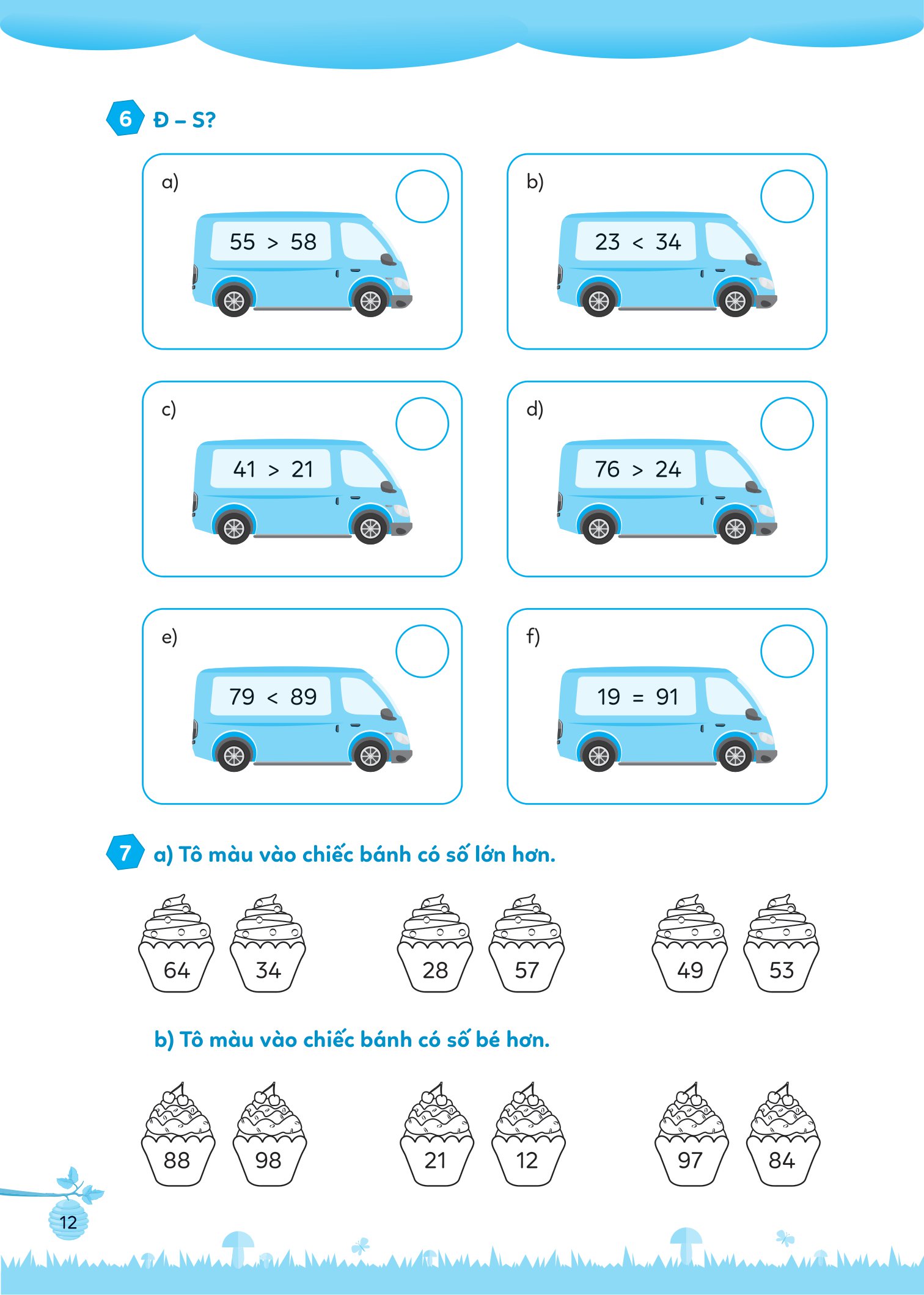 6 Đ – S?

a) $55 > 58$

b) $23 < 34$

c) $41 > 21$

d) $76 > 24$

e) $79 < 89$

f) $19 = 91$

7 a) Tô màu vào chiếc bánh có số lớn hơn.

64 34 28 57 49 53

b) Tô màu vào chiếc bánh có số bé hơn.

88 98 21 12 97 84

12