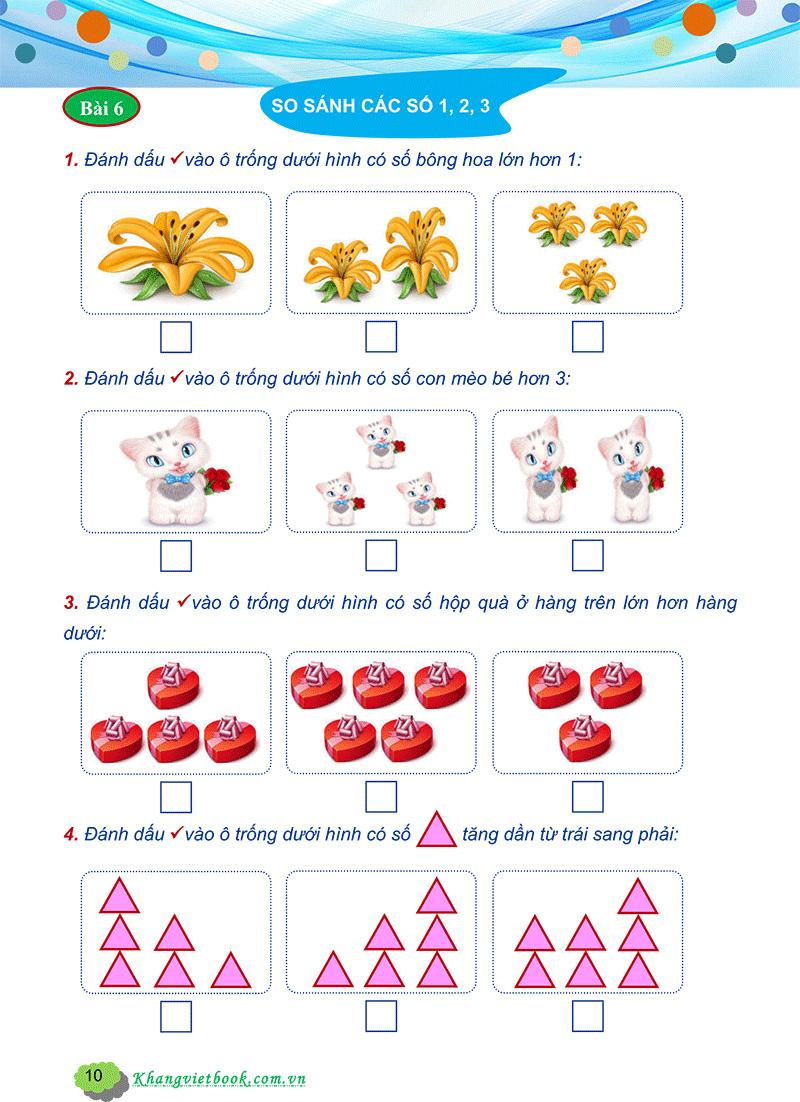 Bài 6

SO SÁNH CÁC SỐ 1, 2, 3

1. Đánh dấu ✓ vào ô trống dưới hình có số bông hoa lớn hơn 1:

2. Đánh dấu ✓ vào ô trống dưới hình có số con mèo bé hơn 3:

3. Đánh dấu ✓ vào ô trống dưới hình có số hộp quà ở hàng trên lớn hơn hàng dưới:

4. Đánh dấu ✓ vào ô trống dưới hình có số tăng dần từ trái sang phải:

10

Khangvietbook.com.vn