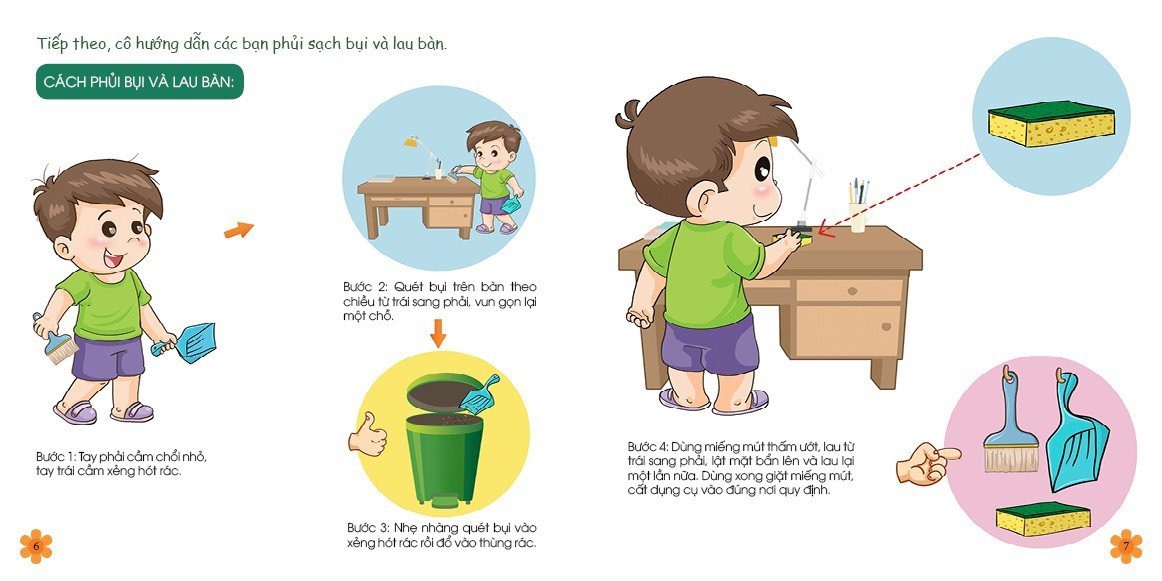 Tiếp theo, cô hướng dẫn các bạn phủi sạch bụi và lau bàn.

CÁCH PHỦI BỤI VÀ LAU BÀN:

Bước 1: Tay phải cầm chổi nhỏ, tay trái cầm xẻng hót rác.

Bước 2: Quét bụi trên bàn theo chiều từ trái sang phải, vun gọn lại một chỗ.

Bước 3: Nhẹ nhàng quét bụi vào xẻng hót rác rồi đổ vào thùng rác.

Bước 4: Dùng miếng mút thấm ướt, lau từ trái sang phải, lật mặt bẩn lên và lau lại một lần nữa. Dùng xong giặt miếng mút, cất dụng cụ vào đúng nơi quy định.

6

7