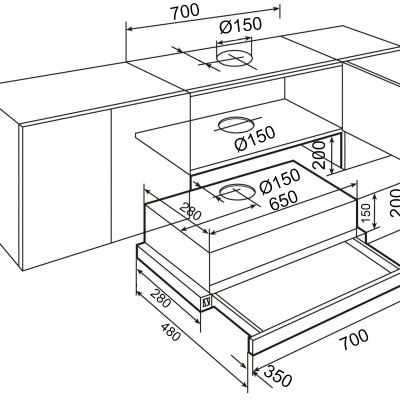 700
Ø150
Ø150
200
Ø150
650
280
150
200
280
480
700
350