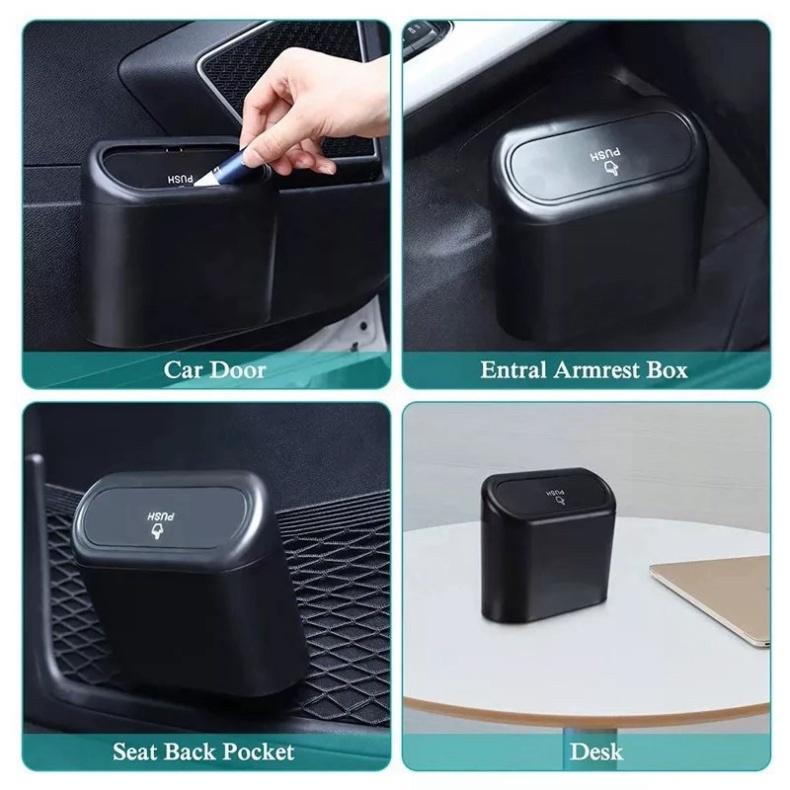 PUSH

Car Door

PUSH

Entral Armrest Box

PUSH

Seat Back Pocket

PUSH

Desk