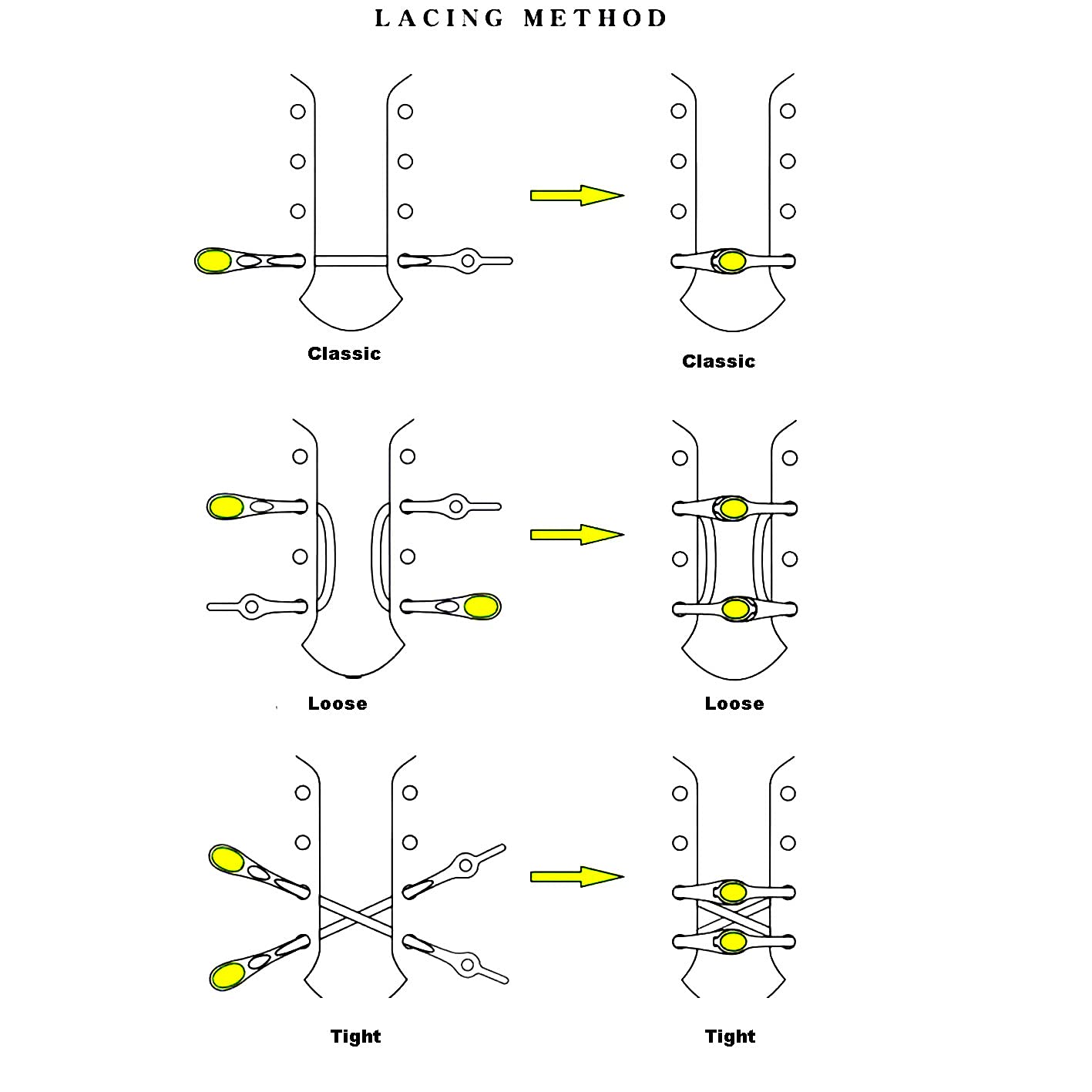 LACING METHOD

Classic

Classic

Loose

Loose

Tight

Tight