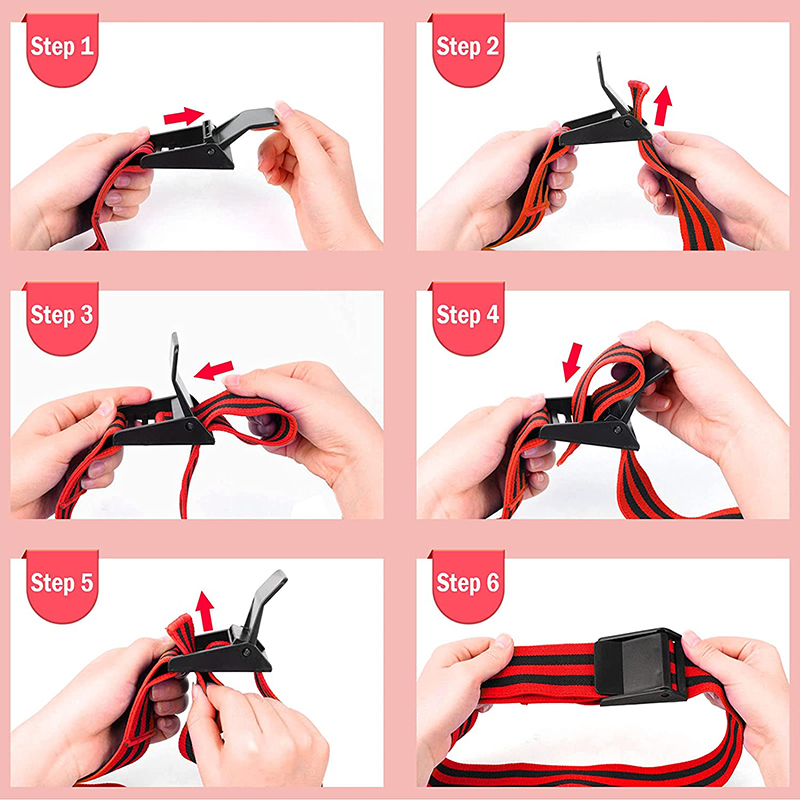 Step 1

Step 2

Step 3

Step 4

Step 5

Step 6