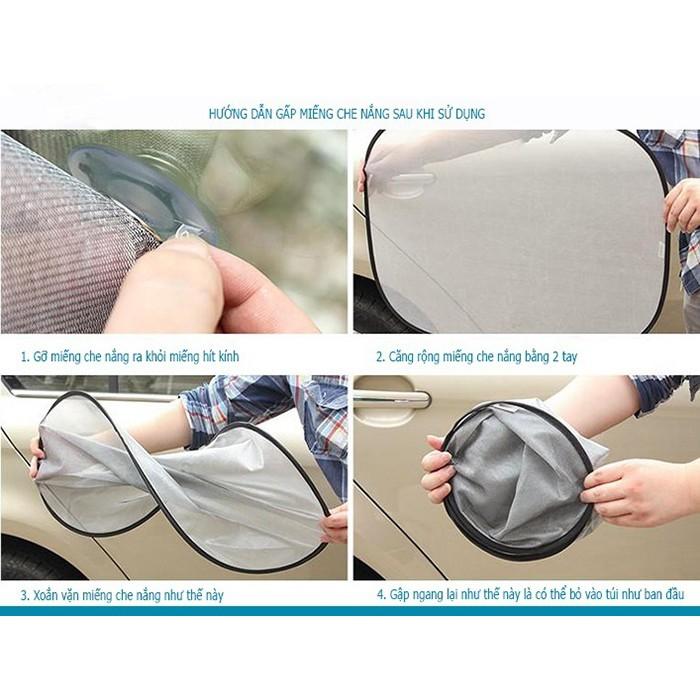 HƯỚNG DẪN GẤP MIẾNG CHE NẮNG SAU KHI SỬ DỤNG

1. Gỡ miếng che nắng ra khỏi miếng hít kính

2. Căng rộng miếng che nắng bằng 2 tay

3. Xoắn vặn miếng che nắng như thế này

4. Gập ngang lại như thế này là có thể bỏ vào túi như ban đầu