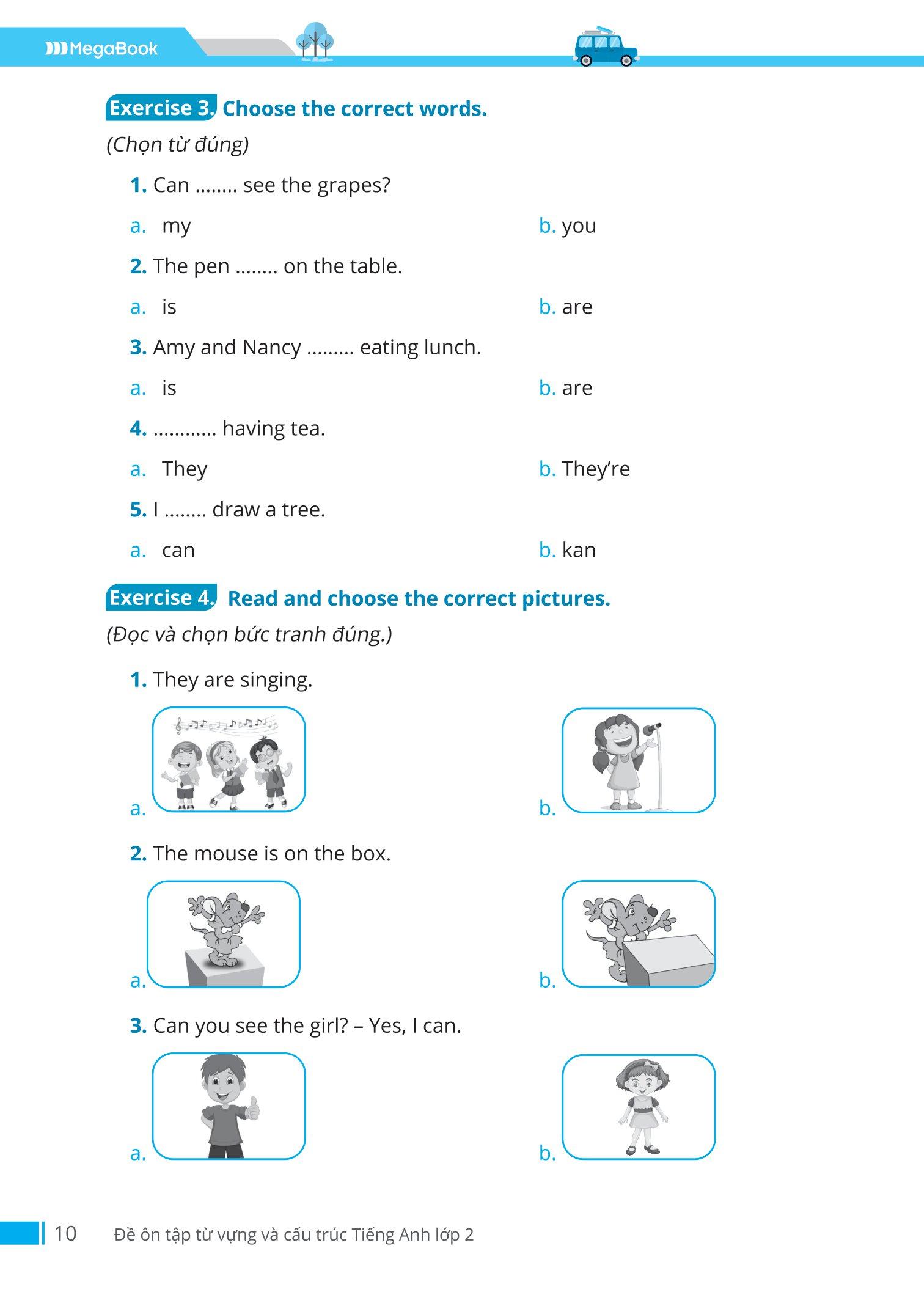 MegaBook

Exercise 3. Choose the correct words.

(Chọn từ đúng)

1. Can ........ see the grapes?

a. my

b. you

2. The pen ........ on the table.

a. is

b. are

3. Amy and Nancy ......... eating lunch.

a. is

b. are

4. ............ having tea.

a. They

b. They're

5. I ........ draw a tree.

a. can

b. kan

Exercise 4. Read and choose the correct pictures.

(Đọc và chọn bức tranh đúng.)

1. They are singing.

a.

b.

2. The mouse is on the box.

a.

b.

3. Can you see the girl? – Yes, I can.

a.

b.

10 Đề ôn tập từ vựng và cấu trúc Tiếng Anh lớp 2