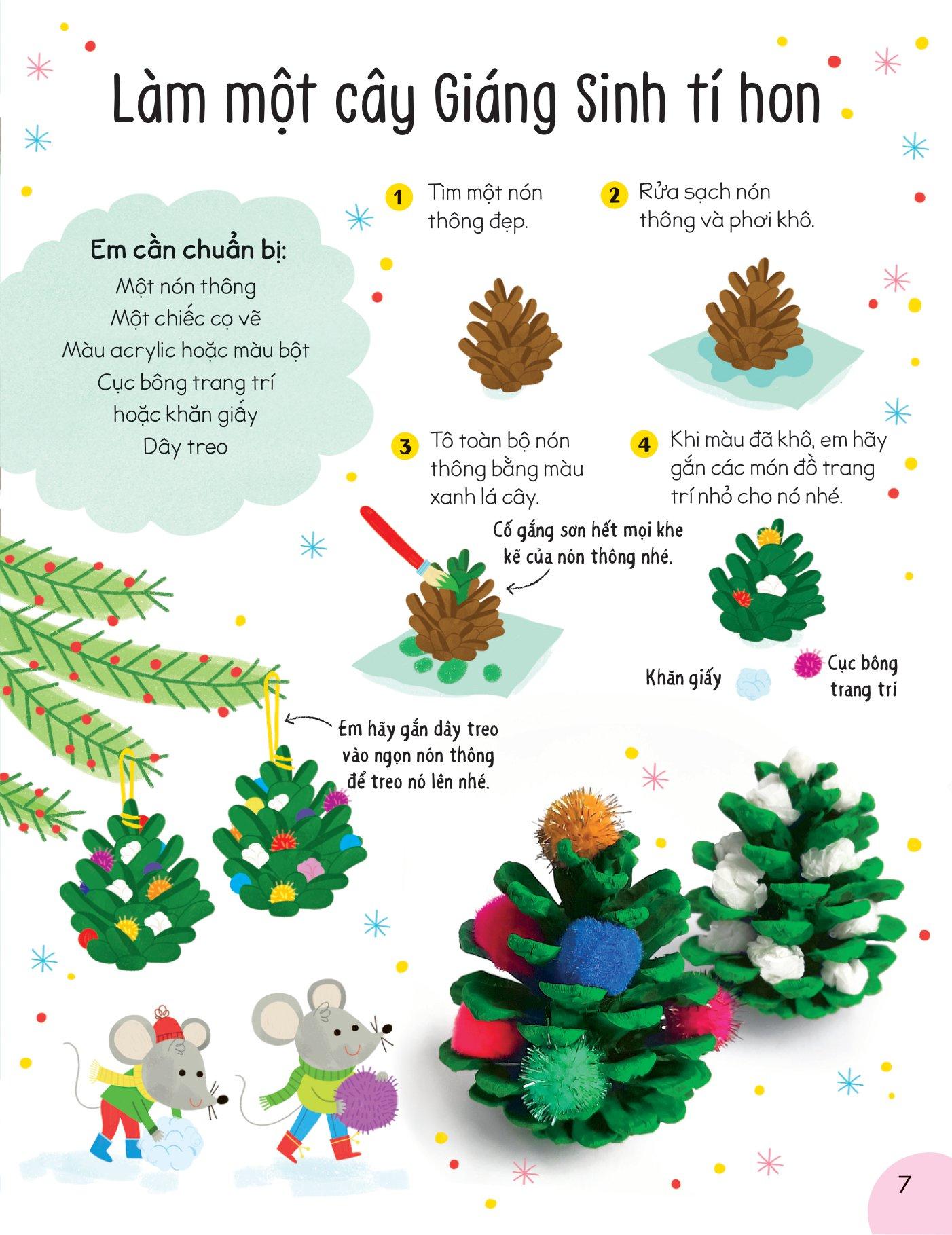 Làm một cây Giáng Sinh tí hon

Em cần chuẩn bị:
Một nón thông
Một chiếc cọ vẽ
Màu acrylic hoặc màu bột
Cục bông trang trí
hoặc khăn giấy
Dây treo

1 Tìm một nón thông đẹp.

2 Rửa sạch nón thông và phơi khô.

3 Tô toàn bộ nón thông bằng màu xanh lá cây.

Cố gắng sơn hết mọi khe kẽ của nón thông nhé.

4 Khi màu đã khô, em hãy gắn các món đồ trang trí nhỏ cho nó nhé.

Khăn giấy

Cục bông trang trí

Em hãy gắn dây treo vào ngọn nón thông để treo nó lên nhé.

7