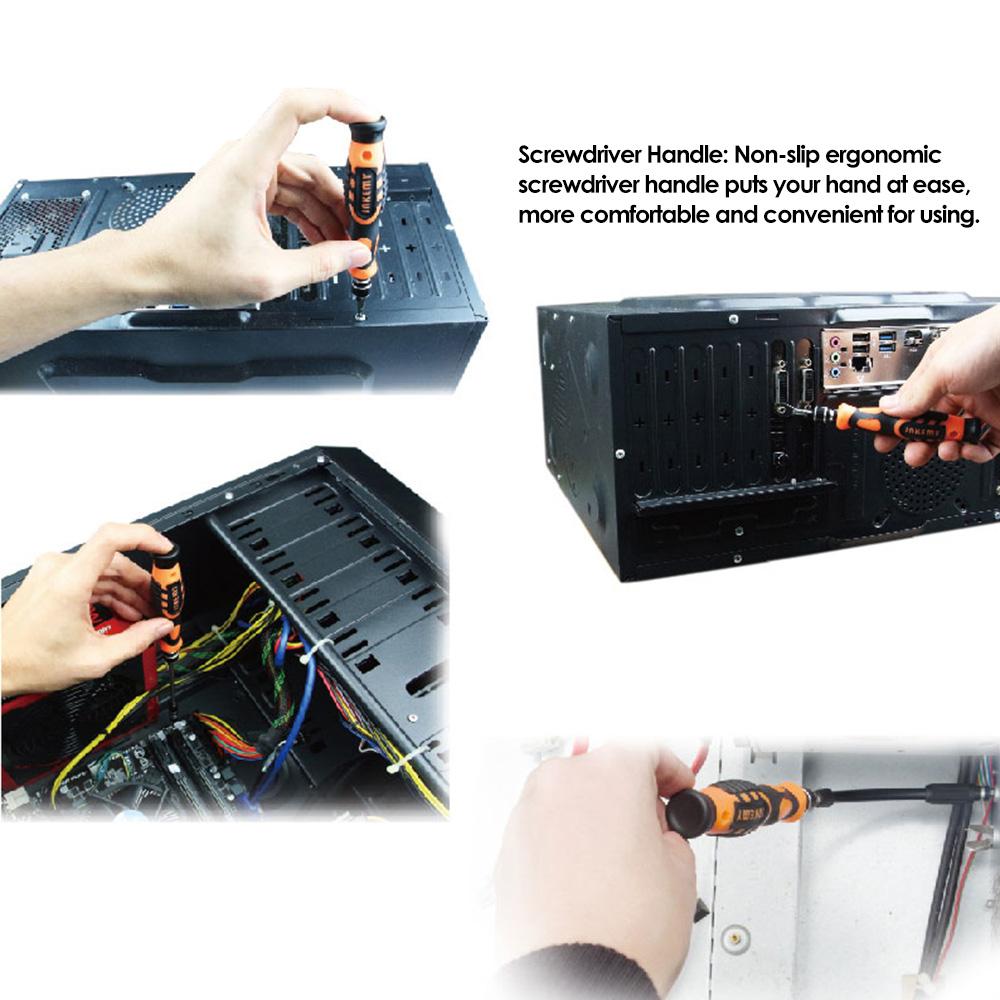 Screwdriver Handle: Non-slip ergonomic screwdriver handle puts your hand at ease, more comfortable and convenient for using.

JAKEMY

JAKEMY

JAKEMY