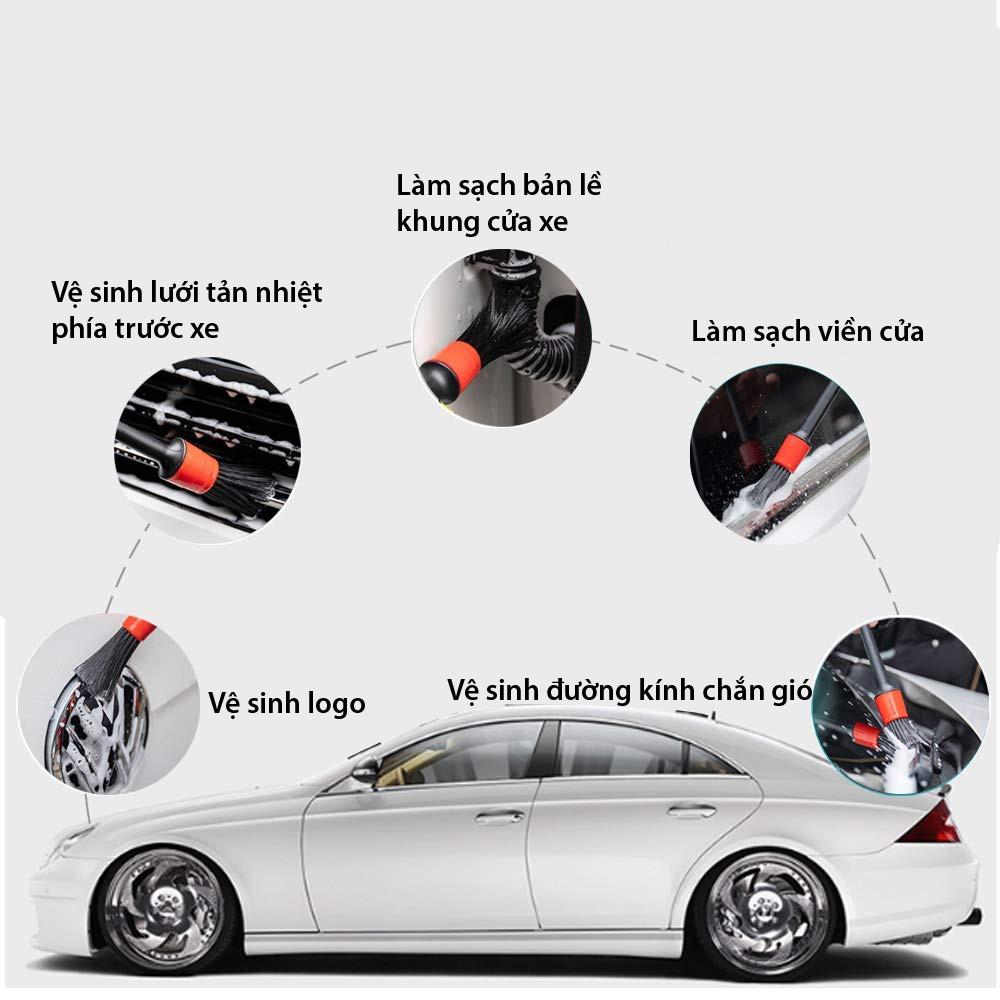 Làm sạch bản lề khung cửa xe

Vệ sinh lưới tản nhiệt phía trước xe

Làm sạch viền cửa

Vệ sinh logo

Vệ sinh đường kính chắn gió