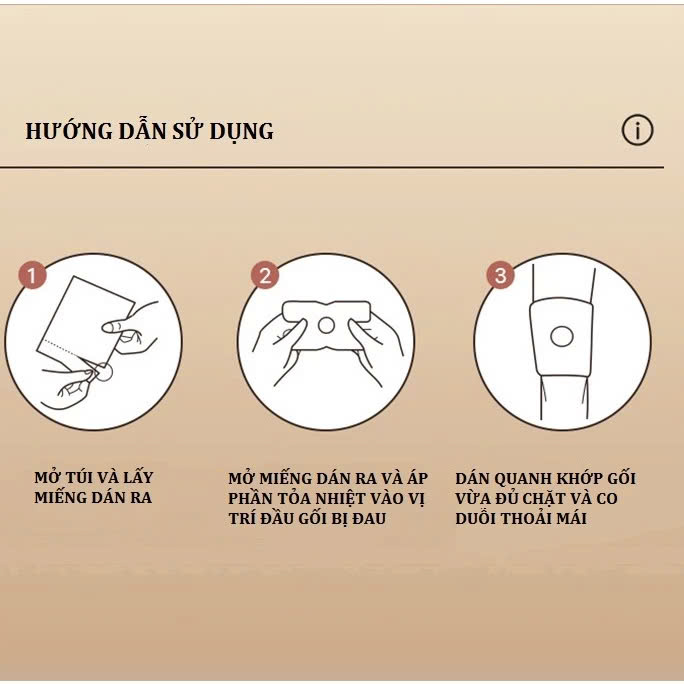 HƯỚNG DẪN SỬ DỤNG

i

1

2

3

MỞ TÚI VÀ LẤY MIẾNG DÁN RA

MỞ MIẾNG DÁN RA VÀ ÁP PHẦN TỎA NHIỆT VÀO VỊ TRÍ ĐẦU GỐI BỊ ĐAU

DÁN QUANH KHỚP GỐI VỪA ĐỦ CHẶT VÀ CO DUỖI THOẢI MÁI