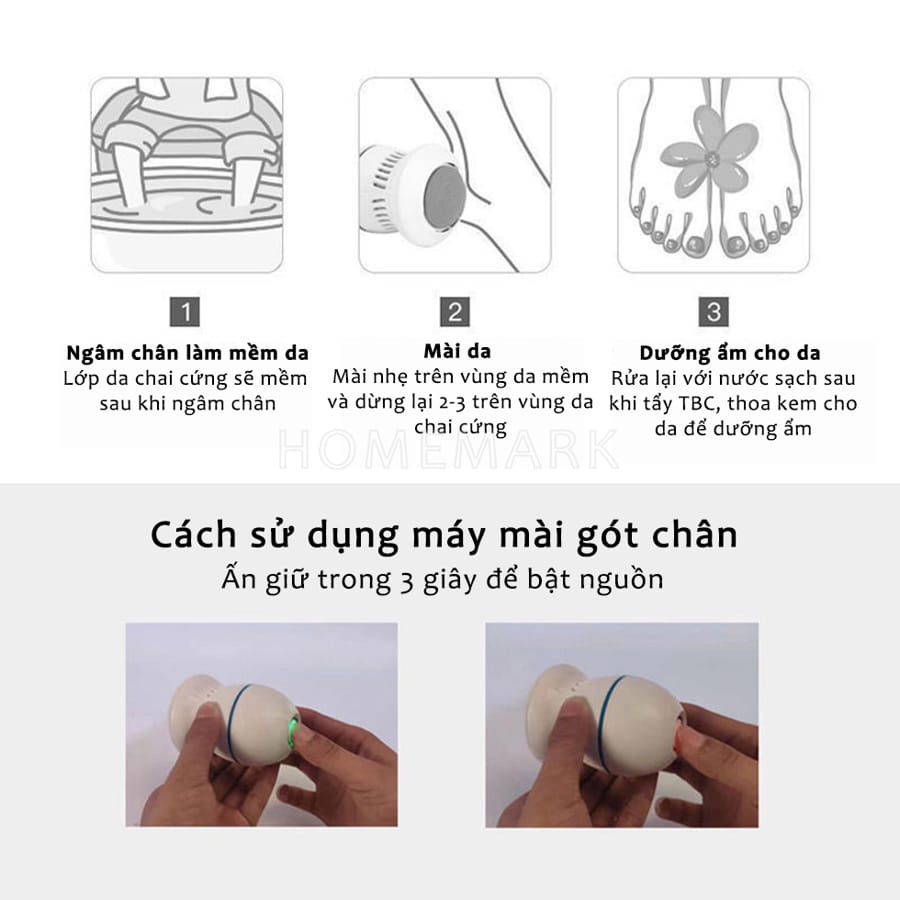 1

Ngâm chân làm mềm da
Lớp da chai cứng sẽ mềm sau khi ngâm chân

2

Mài da
Mài nhẹ trên vùng da mềm và dừng lại 2-3 trên vùng da chai cứng

3

Dưỡng ẩm cho da
Rửa lại với nước sạch sau khi tẩy TBC, thoa kem cho da để dưỡng ẩm

HOMEMARK

Cách sử dụng máy mài gót chân
Ấn giữ trong 3 giây để bật nguồn