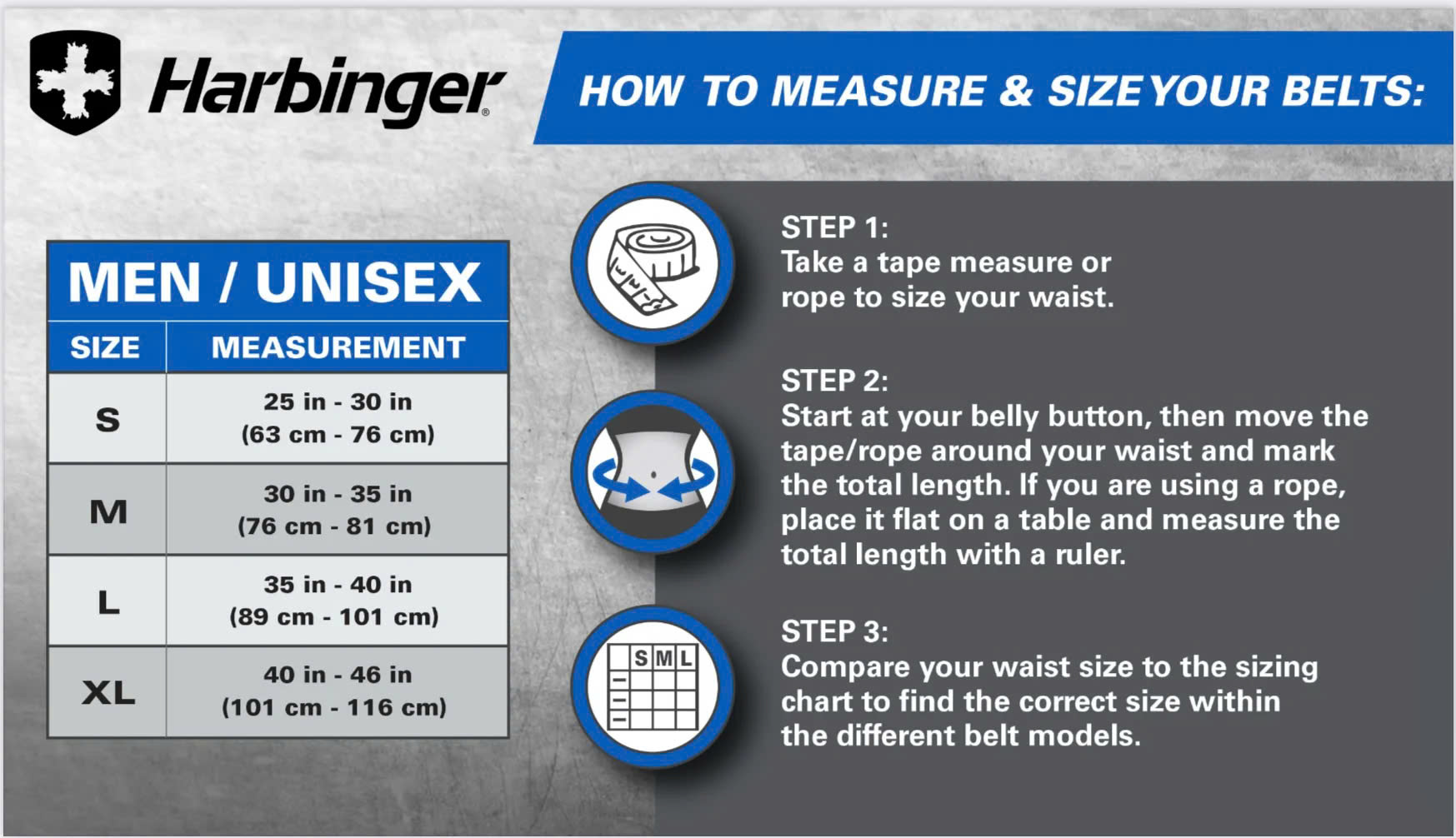 Harbinger®

HOW TO MEASURE & SIZE YOUR BELTS:

MEN / UNISEX

| SIZE | MEASUREMENT |
|---|---|
| S | 25 in - 30 in (63 cm - 76 cm) |
| M | 30 in - 35 in (76 cm - 81 cm) |
| L | 35 in - 40 in (89 cm - 101 cm) |
| XL | 40 in - 46 in (101 cm - 116 cm) |

STEP 1:
Take a tape measure or rope to size your waist.

STEP 2:
Start at your belly button, then move the tape/rope around your waist and mark the total length. If you are using a rope, place it flat on a table and measure the total length with a ruler.

S M L

STEP 3:
Compare your waist size to the sizing chart to find the correct size within the different belt models.