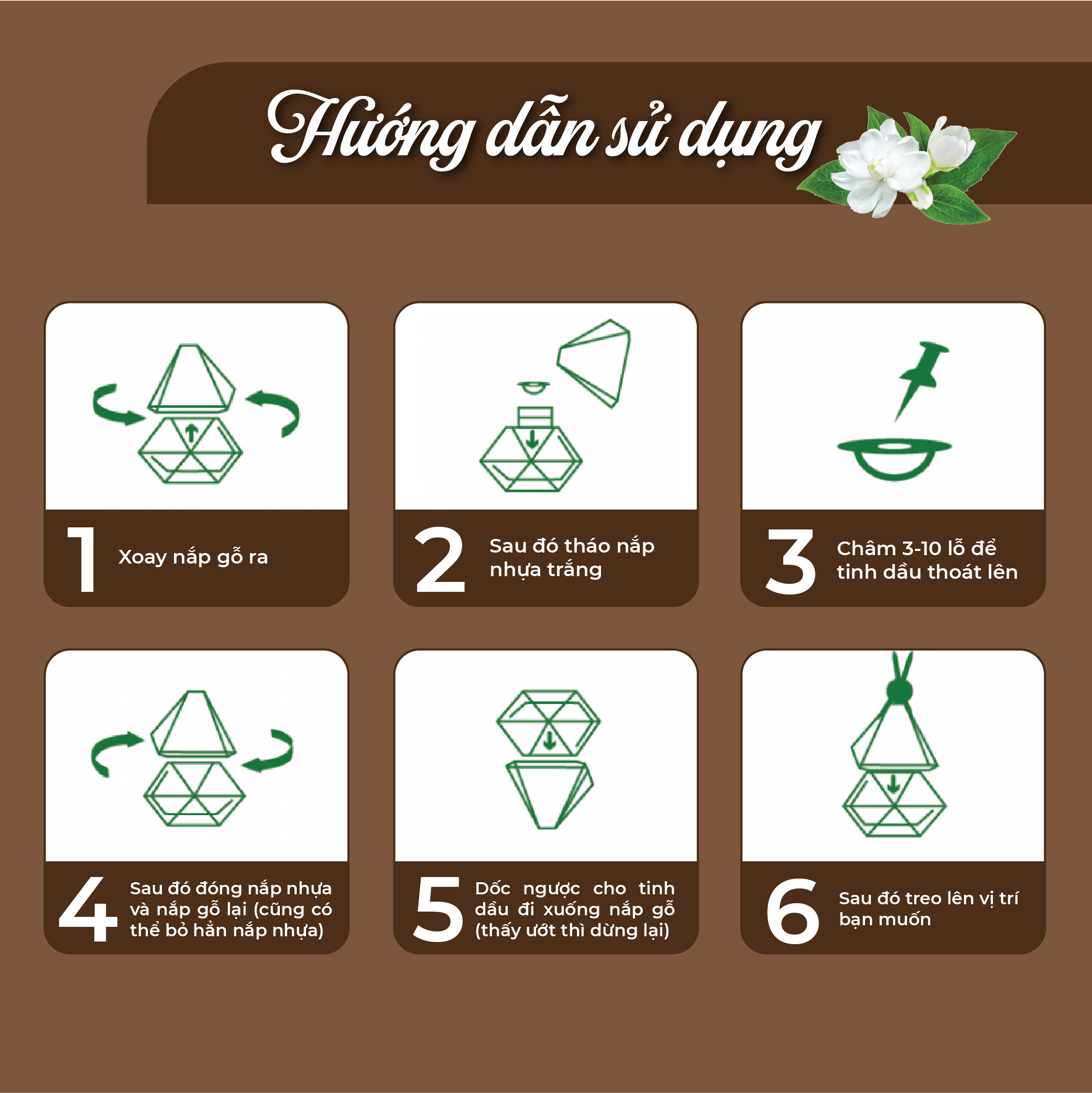 Hướng dẫn sử dụng

1 Xoay nắp gỗ ra

2 Sau đó tháo nắp nhựa trắng

3 Châm 3-10 lỗ để tinh dầu thoát lên

4 Sau đó đóng nắp nhựa và nắp gỗ lại (cũng có thể bỏ hẳn nắp nhựa)

5 Dốc ngược cho tinh dầu đi xuống nắp gỗ (thấy ướt thì dừng lại)

6 Sau đó treo lên vị trí bạn muốn