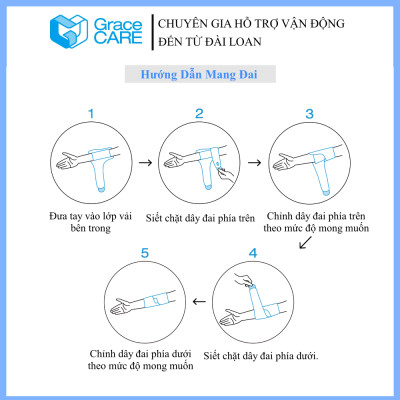 Grace CARE

CHUYÊN GIA HỖ TRỢ VẬN ĐỘNG ĐẾN TỪ ĐÀI LOAN

Hướng Dẫn Mang Đai

1

Đưa tay vào lớp vải bên trong

2

Siết chặt dây đai phía trên

3

Chỉnh dây đai phía trên theo mức độ mong muốn

4

Siết chặt dây đai phía dưới.

5

Chỉnh dây đai phía dưới theo mức độ mong muốn